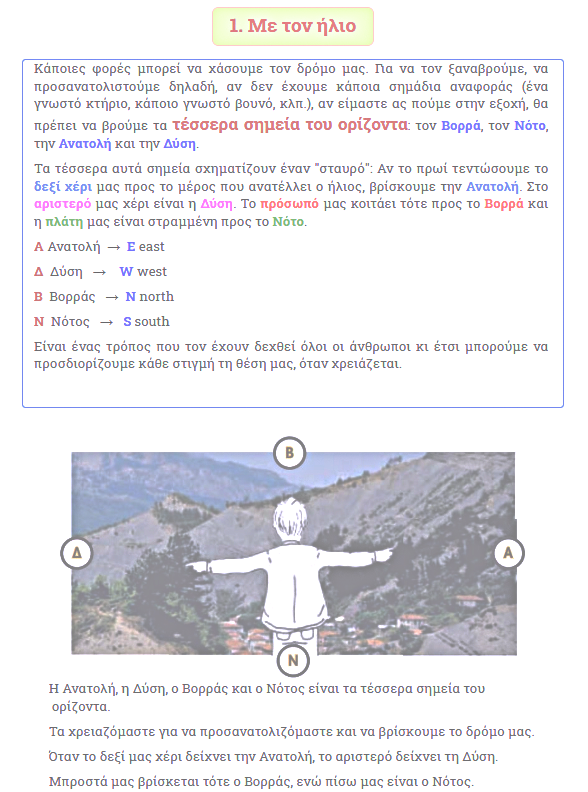 1. Με τον ήλιο

Κάποιες φορές μπορεί να χάσουμε τον δρόμο μας. Για να τον ξαναβρούμε, να προσανατολιστούμε δηλαδή, αν δεν έχουμε κάποια σημάδια αναφοράς (ένα γνωστό κτήριο, κάποιο γνωστό βουνό, κλπ.), αν είμαστε ας πούμε στην εξοχή, θα πρέπει να βρούμε τα τέσσερα σημεία του ορίζοντα: τον Βορρά, τον Νότο, την Ανατολή και την Δύση.

Τα τέσσερα αυτά σημεία σχηματίζουν έναν "σταυρό": Αν το πρωί τεντώσουμε το δεξί χέρι μας προς το μέρος που ανατέλλει ο ήλιος, βρίσκουμε την Ανατολή. Στο αριστερό μας χέρι είναι η Δύση. Το πρόσωπό μας κοιτάει τότε προς το Βορρά και η πλάτη μας είναι στραμμένη προς το Νότο.

Α Ανατολή → E east

Δ Δύση → W west

Β Βορράς → N north

Ν Νότος → S south

Είναι ένας τρόπος που τον έχουν δεχθεί όλοι οι άνθρωποι κι έτσι μπορούμε να προσδιορίζουμε κάθε στιγμή τη θέση μας, όταν χρειάζεται.

Β

Δ

Α

Ν

Η Ανατολή, η Δύση, ο Βορράς και ο Νότος είναι τα τέσσερα σημεία του ορίζοντα.

Τα χρειαζόμαστε για να προσανατολιζόμαστε και να βρίσκουμε το δρόμο μας.

Όταν το δεξί μας χέρι δείχνει την Ανατολή, το αριστερό δείχνει τη Δύση.

Μπροστά μας βρίσκεται τότε ο Βορράς, ενώ πίσω μας είναι ο Νότος.